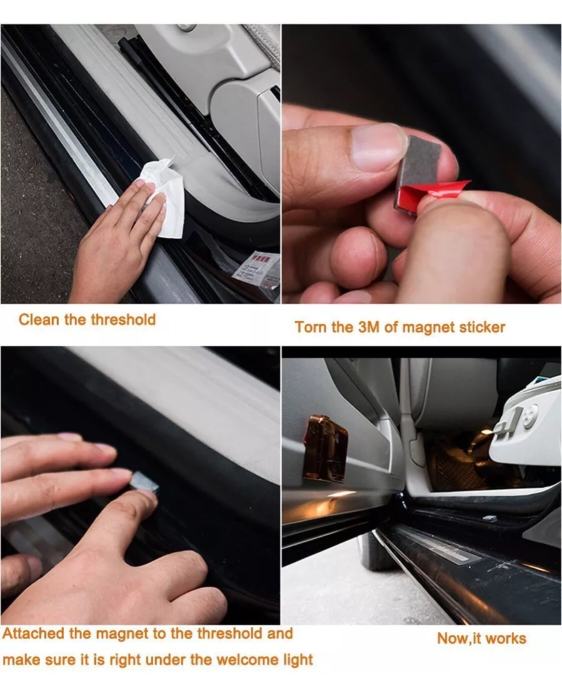 Clean the threshold

Torn the 3M of magnet sticker

Attached the magnet to the threshold and make sure it is right under the welcome light

Now,it works