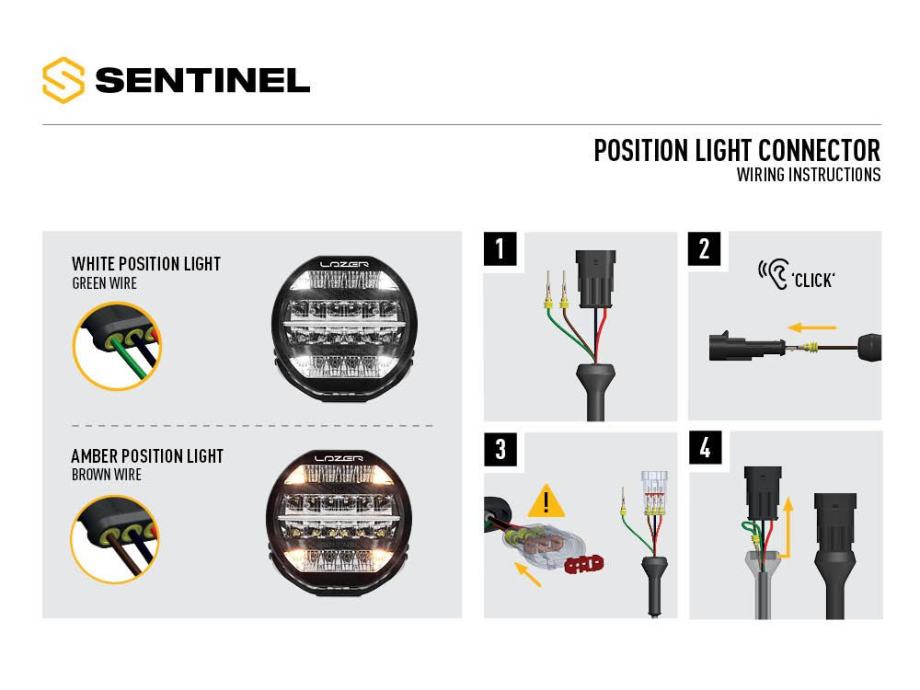 SENTINEL

POSITION LIGHT CONNECTOR
WIRING INSTRUCTIONS

WHITE POSITION LIGHT
GREEN WIRE

LAZER

AMBER POSITION LIGHT
BROWN WIRE

LAZER

1

2

'CLICK'

3

!

4