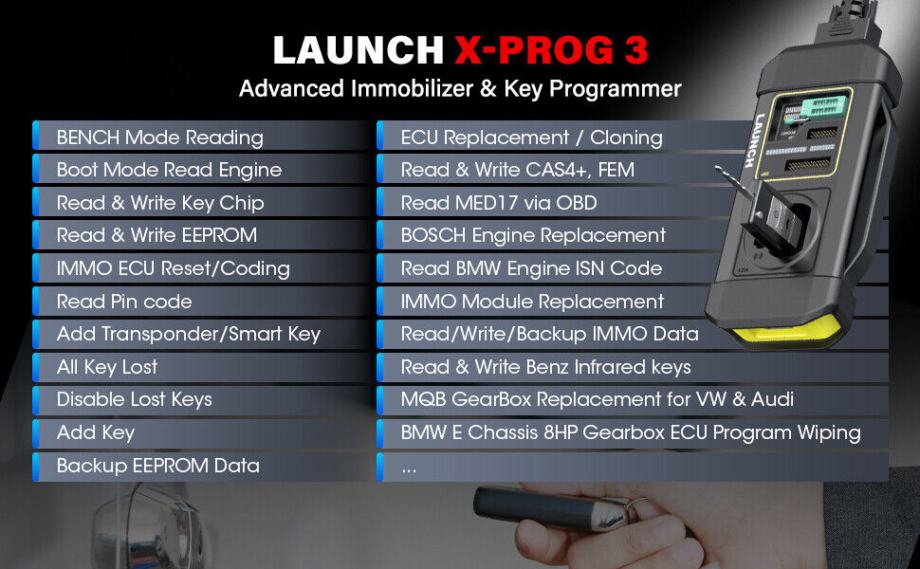 LAUNCH X-PROG 3
Advanced Immobilizer & Key Programmer

BENCH Mode Reading
Boot Mode Read Engine
Read & Write Key Chip
Read & Write EEPROM
IMMO ECU Reset/Coding
Read Pin code
Add Transponder/Smart Key
All Key Lost
Disable Lost Keys
Add Key
Backup EEPROM Data

ECU Replacement / Cloning
Read & Write CAS4+, FEM
Read MED17 via OBD
BOSCH Engine Replacement
Read BMW Engine ISN Code
IMMO Module Replacement
Read/Write/Backup IMMO Data
Read & Write Benz Infrared keys
MQB GearBox Replacement for VW & Audi
BMW E Chassis 8HP Gearbox ECU Program Wiping
...

LAUNCH