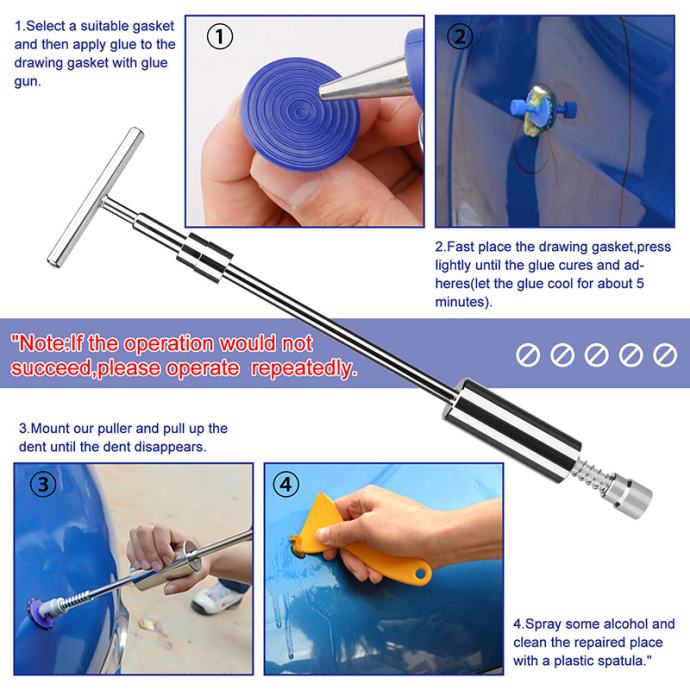 1.Select a suitable gasket and then apply glue to the drawing gasket with glue gun.

①

②

2.Fast place the drawing gasket,press lightly until the glue cures and adheres(let the glue cool for about 5 minutes).

"Note:If the operation would not succeed,please operate repeatedly.

3.Mount our puller and pull up the dent until the dent disappears.

③

④

4.Spray some alcohol and clean the repaired place with a plastic spatula."