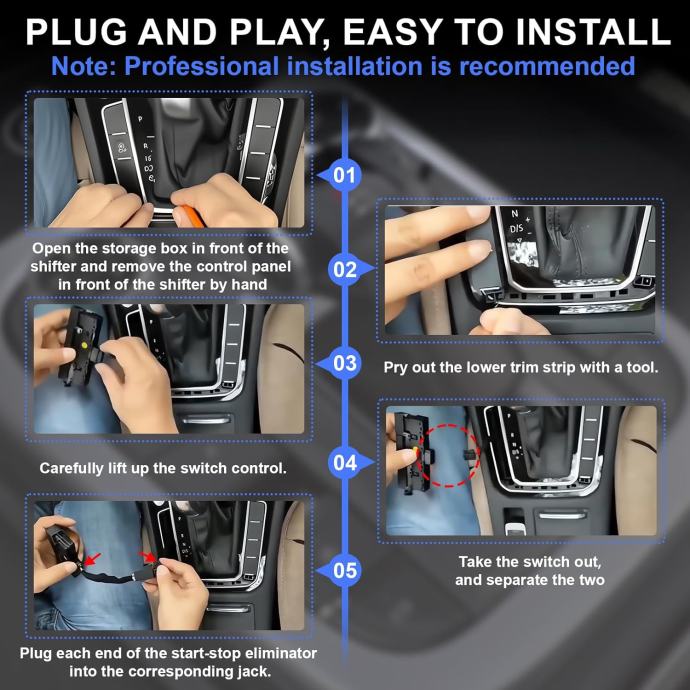 PLUG AND PLAY, EASY TO INSTALL
Note: Professional installation is recommended

01

Open the storage box in front of the shifter and remove the control panel in front of the shifter by hand

02

Pry out the lower trim strip with a tool.

03

Carefully lift up the switch control.

04

Take the switch out, and separate the two

05

Plug each end of the start-stop eliminator into the corresponding jack.