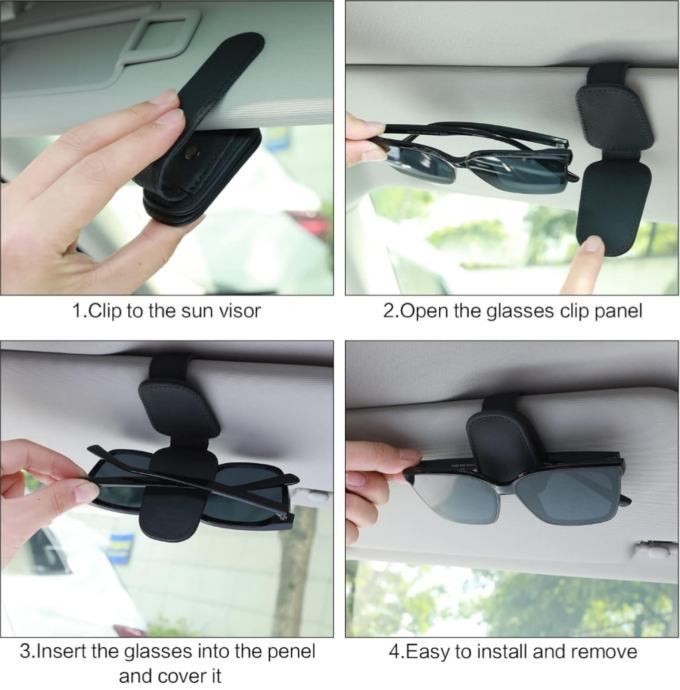 1.Clip to the sun visor

2.Open the glasses clip panel

3.Insert the glasses into the penel and cover it

4.Easy to install and remove