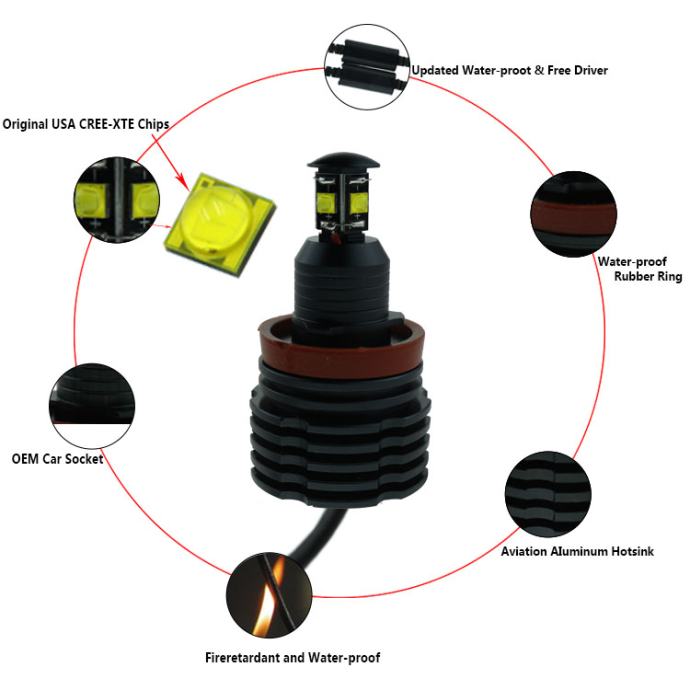 Updated Water-proot & Free Driver

Original USA CREE-XTE Chips

Water-proof Rubber Ring

OEM Car Socket

Aviation Aluminum Hotsink

Fireretardant and Water-proof