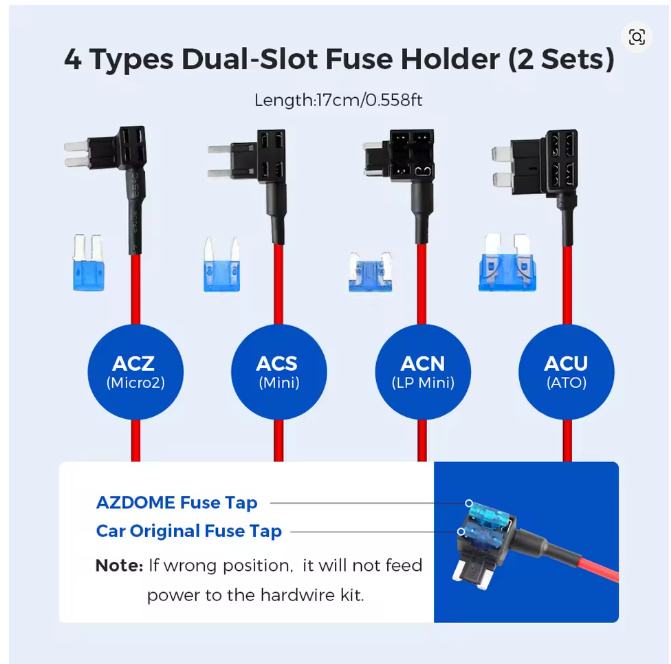 4 Types Dual-Slot Fuse Holder (2 Sets)

Length:17cm/0.558ft

ACZ
(Micro2)

ACS
(Mini)

ACN
(LP Mini)

ACU
(ATO)

AZDOME Fuse Tap

Car Original Fuse Tap

Note: If wrong position, it will not feed power to the hardwire kit.