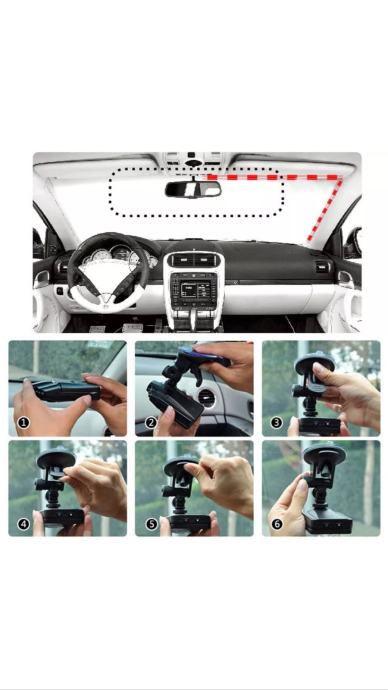 1
2
3
4
5
6