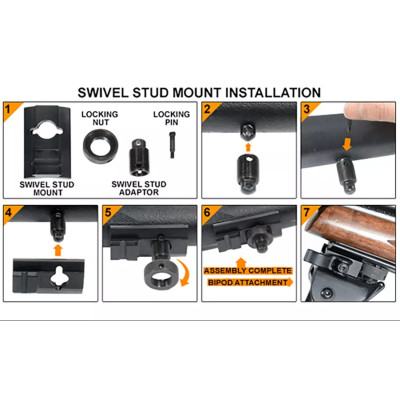 SWIVEL STUD MOUNT INSTALLATION

1

LOCKING NUT

LOCKING PIN

SWIVEL STUD MOUNT

SWIVEL STUD ADAPTOR

2

3

4

5

6

ASSEMBLY COMPLETE

BIPOD ATTACHMENT

7