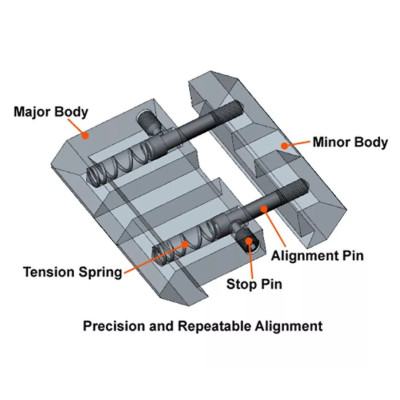 Major Body

Minor Body

Alignment Pin

Tension Spring

Stop Pin

Precision and Repeatable Alignment