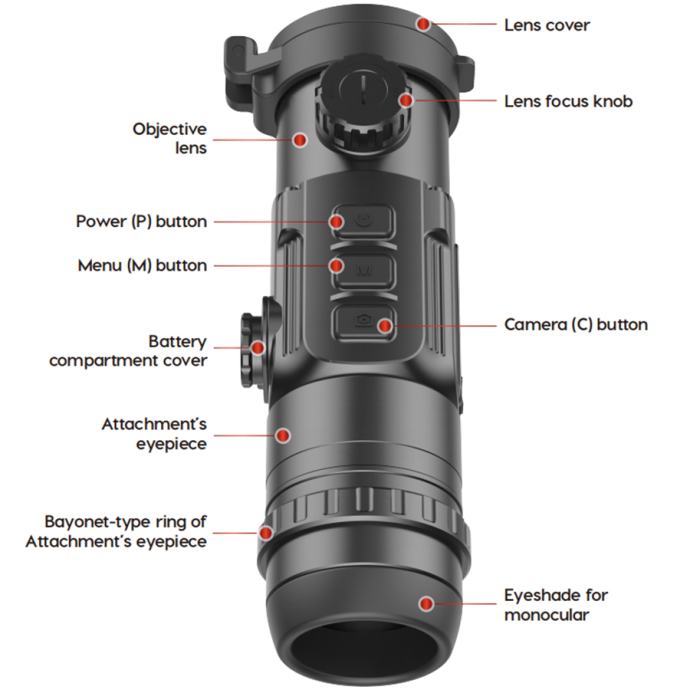 Lens cover

Lens focus knob

Objective lens

Power (P) button

Menu (M) button

Camera (C) button

Battery compartment cover

Attachment's eyepiece

Bayonet-type ring of Attachment's eyepiece

Eyeshade for monocular