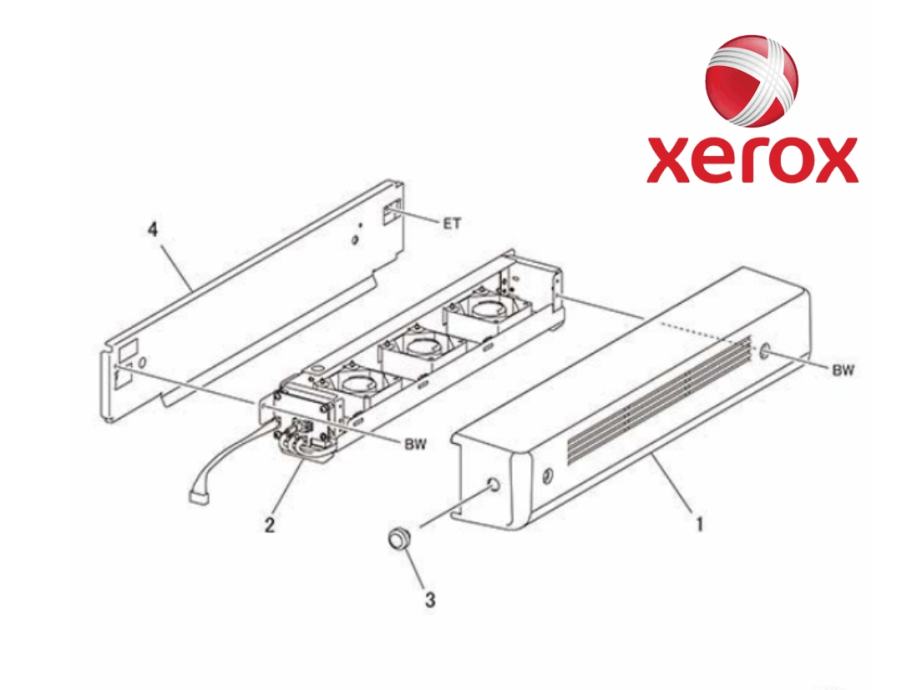 xerox

4

ET

BW

BW

2

1

3