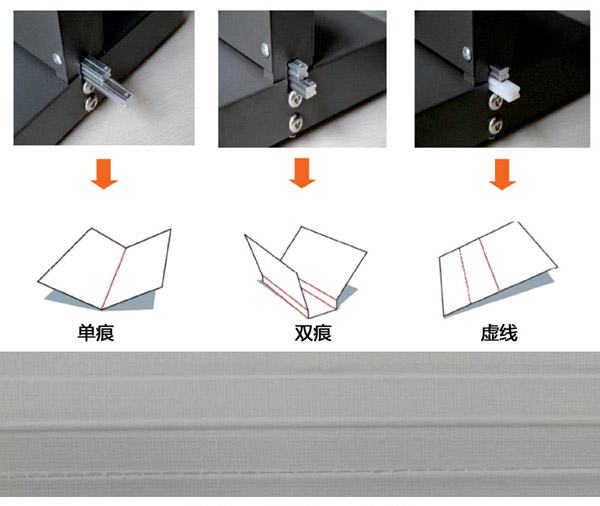 单痕

双痕

虚线