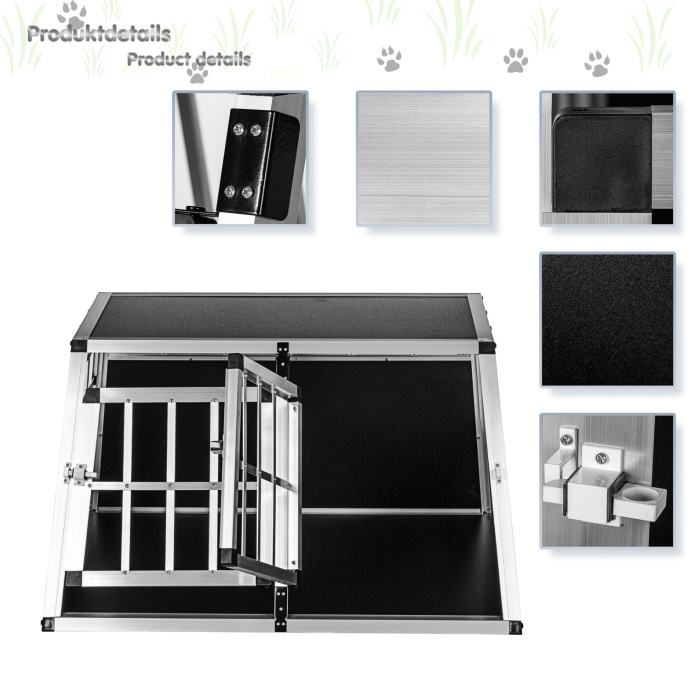 Produktdetails
Product details