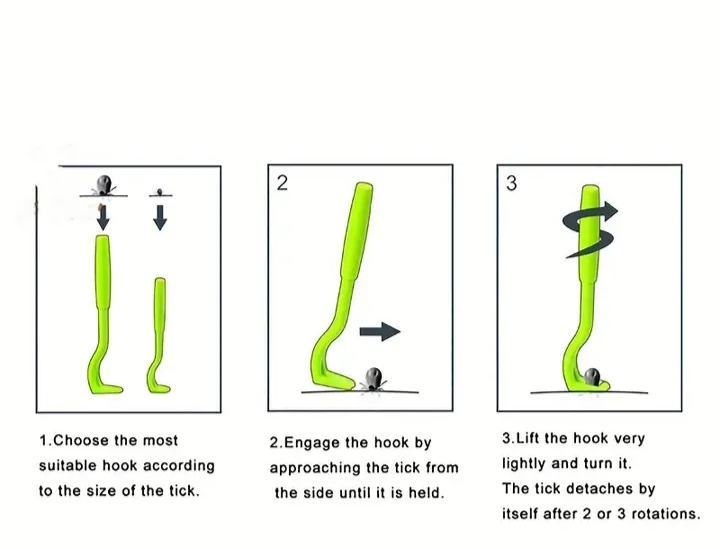 2

3

1.Choose the most suitable hook according to the size of the tick.

2.Engage the hook by approaching the tick from the side until it is held.

3.Lift the hook very lightly and turn it.
The tick detaches by itself after 2 or 3 rotations.