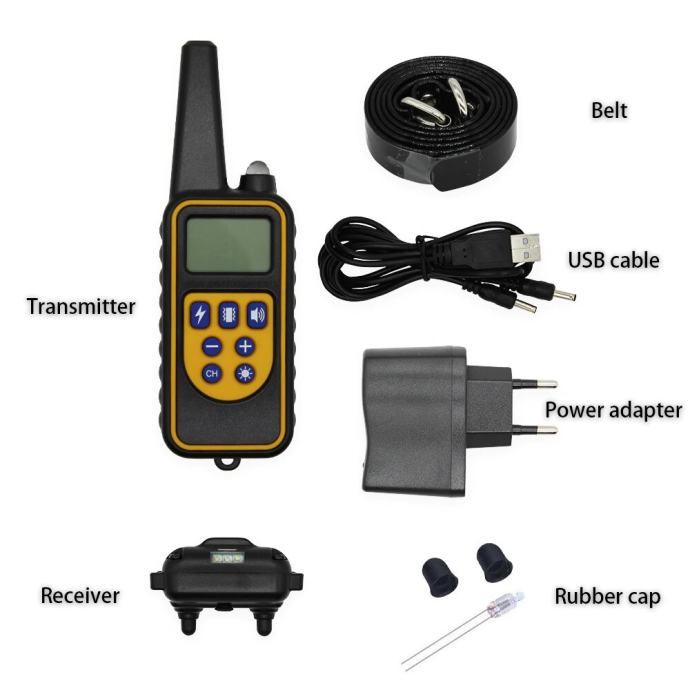 Belt

USB cable

Transmitter

CH

Power adapter

Receiver

Rubber cap