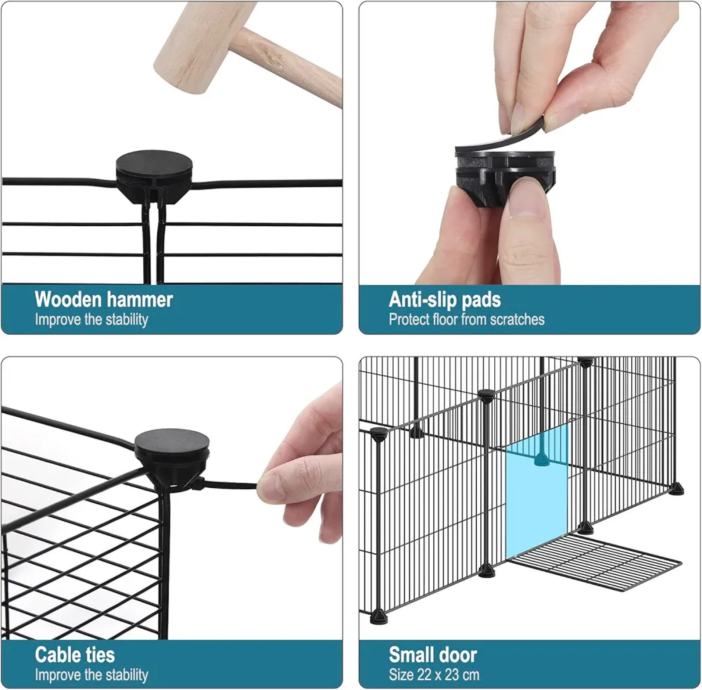 Wooden hammer
Improve the stability

Anti-slip pads
Protect floor from scratches

Cable ties
Improve the stability

Small door
Size 22 x 23 cm