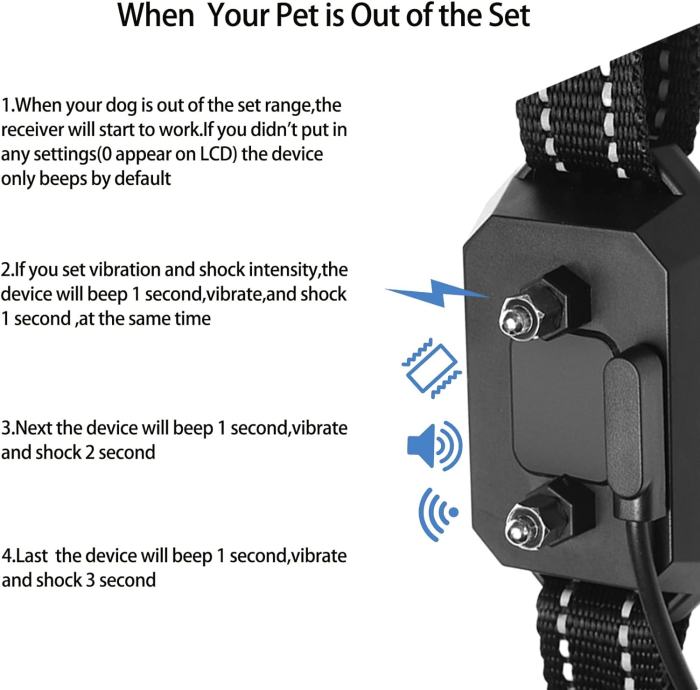 When Your Pet is Out of the Set

1.When your dog is out of the set range,the receiver will start to work.If you didn't put in any settings(0 appear on LCD) the device only beeps by default

2.If you set vibration and shock intensity,the device will beep 1 second,vibrate,and shock 1 second ,at the same time

3.Next the device will beep 1 second,vibrate and shock 2 second

4.Last the device will beep 1 second,vibrate and shock 3 second