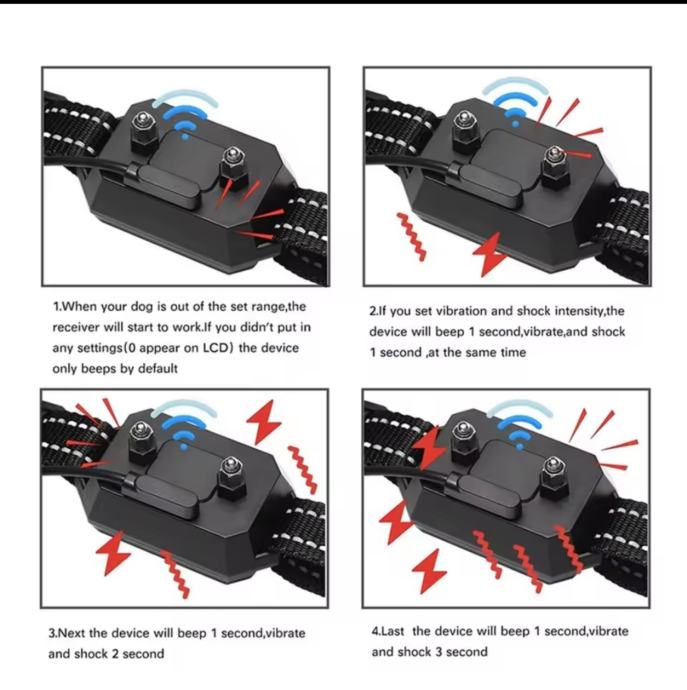 1.When your dog is out of the set range,the receiver will start to work.If you didn't put in any settings(0 appear on LCD) the device only beeps by default

2.If you set vibration and shock intensity,the device will beep 1 second,vibrate,and shock 1 second ,at the same time

3.Next the device will beep 1 second,vibrate and shock 2 second

4.Last the device will beep 1 second,vibrate and shock 3 second