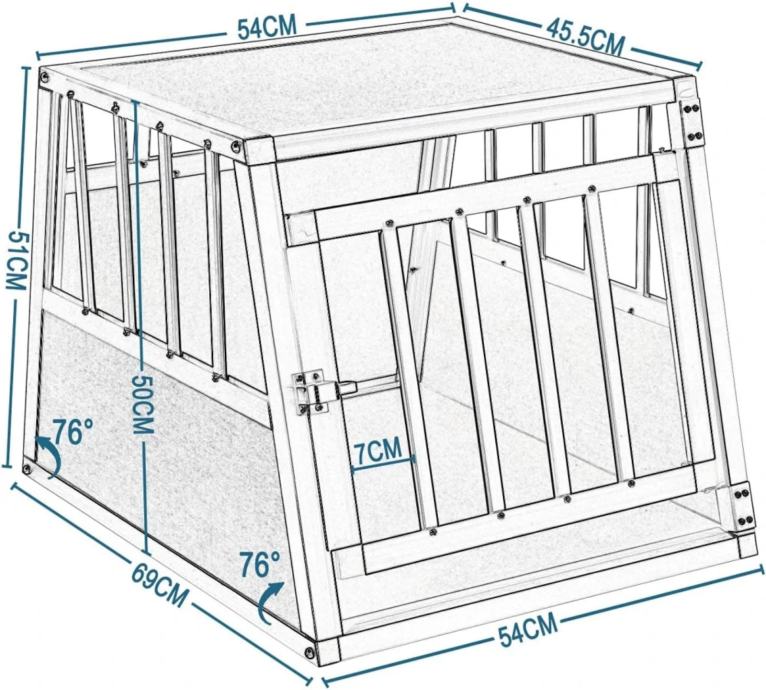 54CM
45.5CM
51CM
50CM
76°
7CM
76°
69CM
54CM