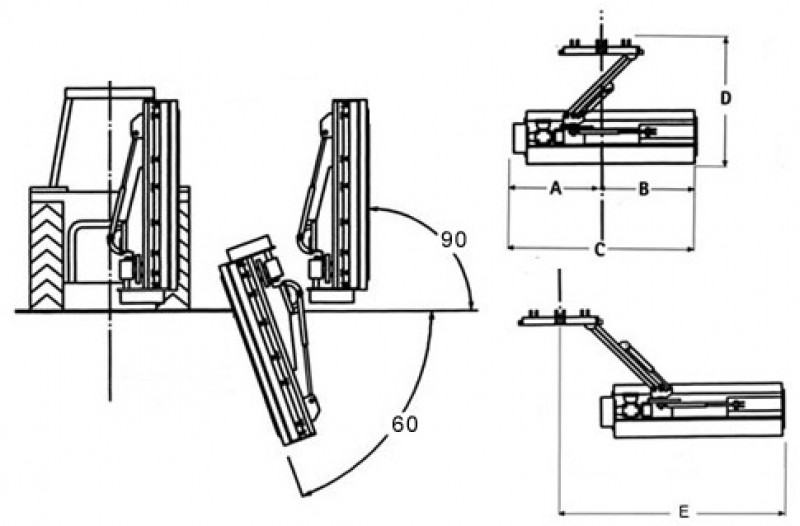 90
60
D
A
B
C
E