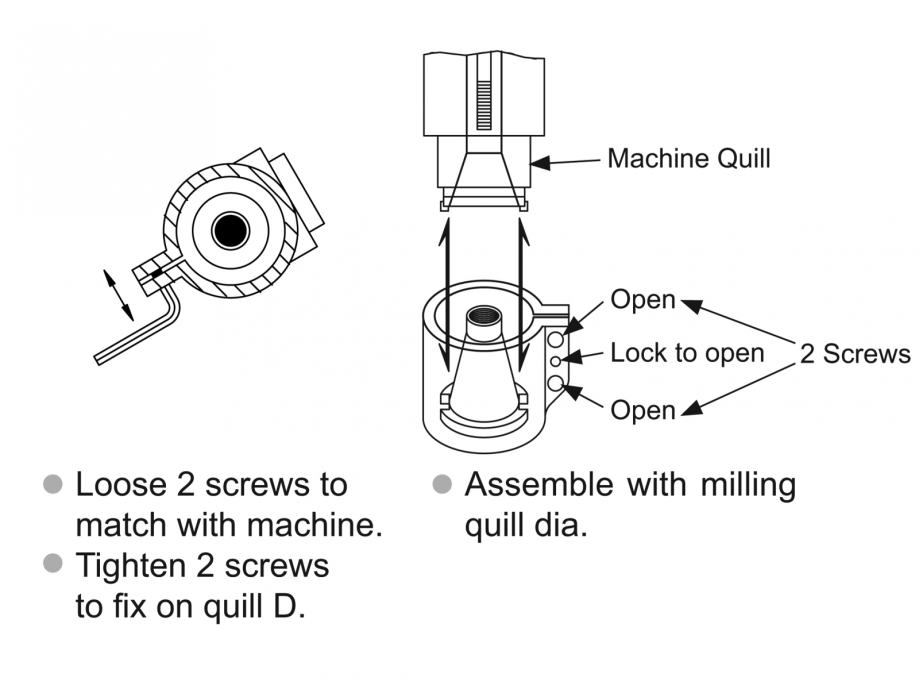 Machine Quill

Open

Lock to open

2 Screws

Open

● Loose 2 screws to match with machine.

● Tighten 2 screws to fix on quill D.

● Assemble with milling quill dia.