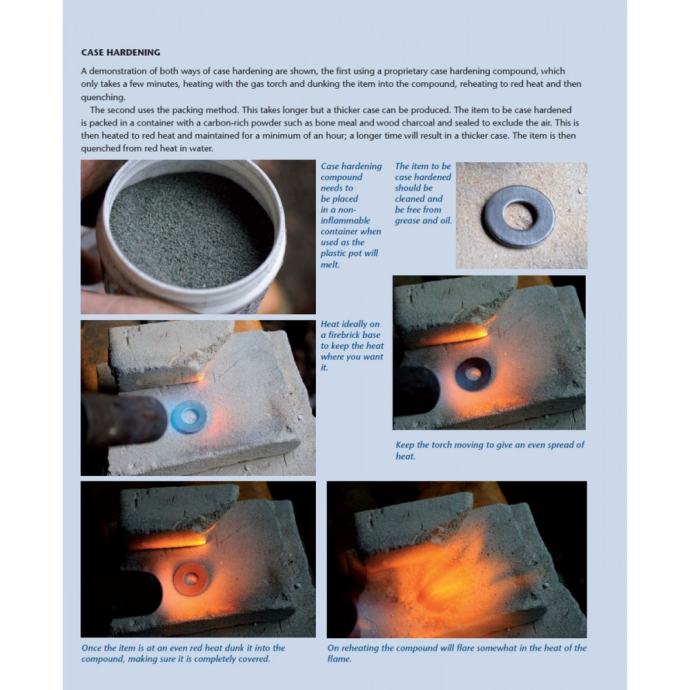 CASE HARDENING

A demonstration of both ways of case hardening are shown, the first using a proprietary case hardening compound, which only takes a few minutes, heating with the gas torch and dunking the item into the compound, reheating to red heat and then quenching.

The second uses the packing method. This takes longer but a thicker case can be produced. The item to be case hardened is packed in a container with a carbon-rich powder such as bone meal and wood charcoal and sealed to exclude the air. This is then heated to red heat and maintained for a minimum of an hour; a longer time will result in a thicker case. The item is then quenched from red heat in water.

Case hardening compound needs to be placed in a non-inflammable container when used as the plastic pot will melt.

The item to be case hardened should be cleaned and be free from grease and oil.

Heat ideally on a firebrick base to keep the heat where you want it.

Keep the torch moving to give an even spread of heat.

Once the item is at an even red heat dunk it into the compound, making sure it is completely covered.

On reheating the compound will flare somewhat in the heat of the flame.