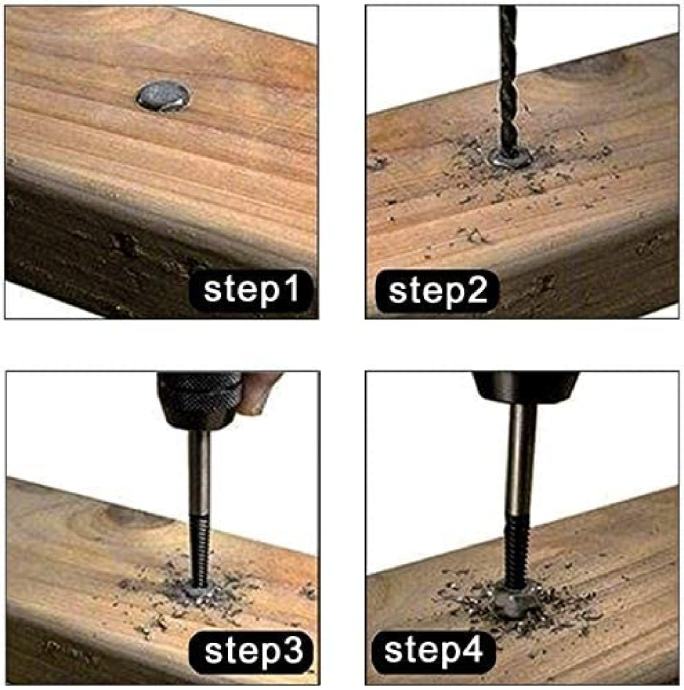 step1

step2

step3

step4