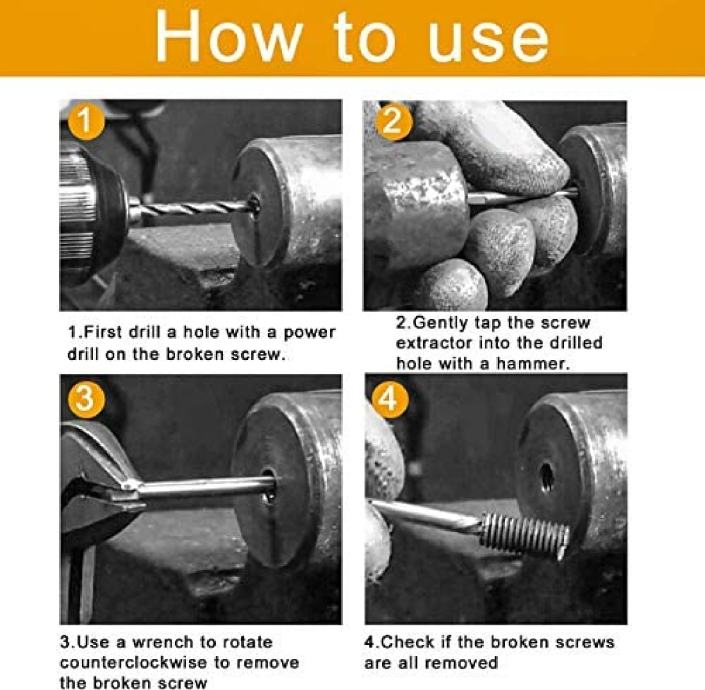 How to use

1

1.First drill a hole with a power drill on the broken screw.

2

2.Gently tap the screw extractor into the drilled hole with a hammer.

3

3.Use a wrench to rotate counterclockwise to remove the broken screw

4

4.Check if the broken screws are all removed