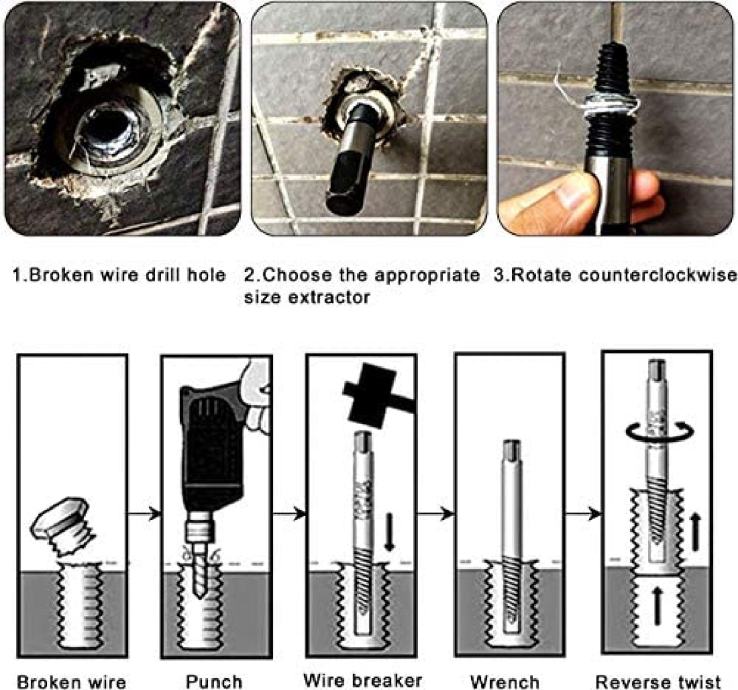 1.Broken wire drill hole

2.Choose the appropriate size extractor

3.Rotate counterclockwise

Broken wire

Punch

Wire breaker

Wrench

Reverse twist