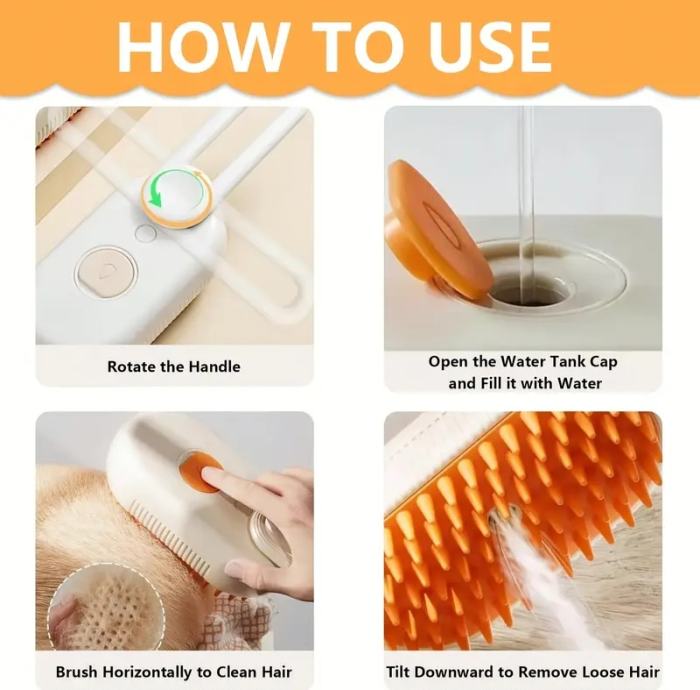 HOW TO USE

Rotate the Handle

Open the Water Tank Cap and Fill it with Water

Brush Horizontally to Clean Hair

Tilt Downward to Remove Loose Hair