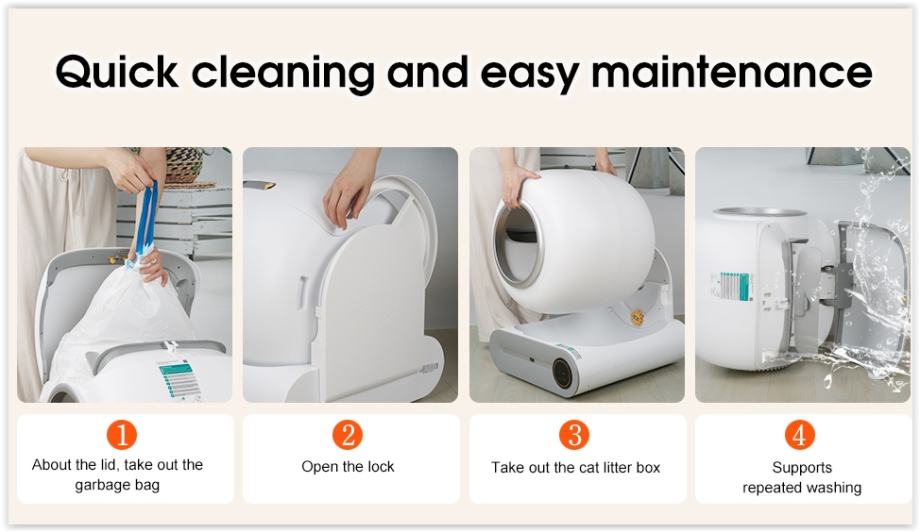 Quick cleaning and easy maintenance

1
About the lid, take out the garbage bag

2
Open the lock

3
Take out the cat litter box

4
Supports repeated washing