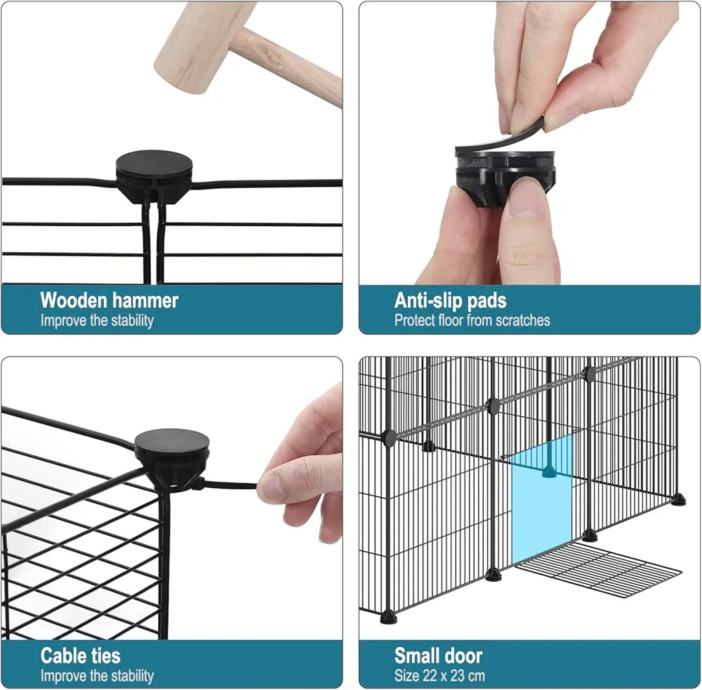 Wooden hammer
Improve the stability

Anti-slip pads
Protect floor from scratches

Cable ties
Improve the stability

Small door
Size 22 x 23 cm