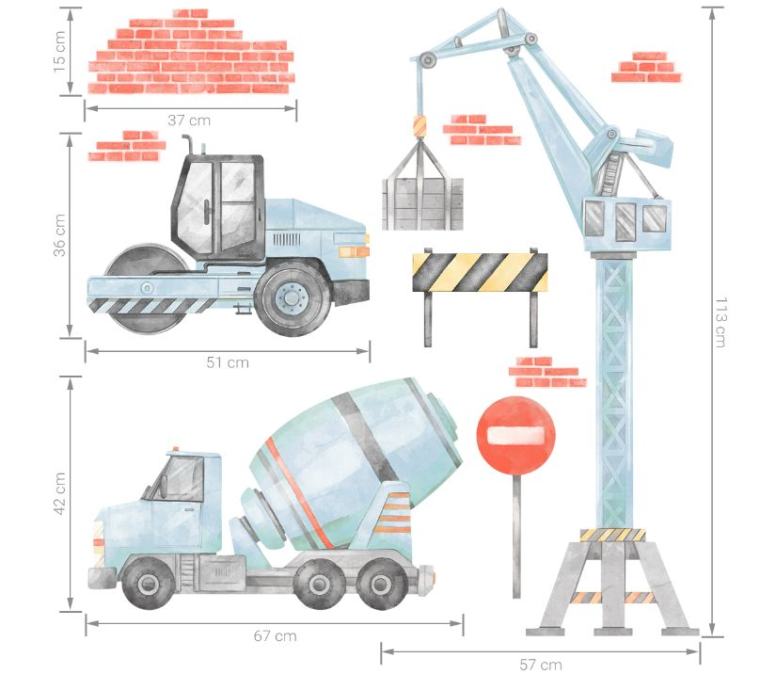 15 cm
37 cm
36 cm
51 cm
42 cm
67 cm
113 cm
57 cm