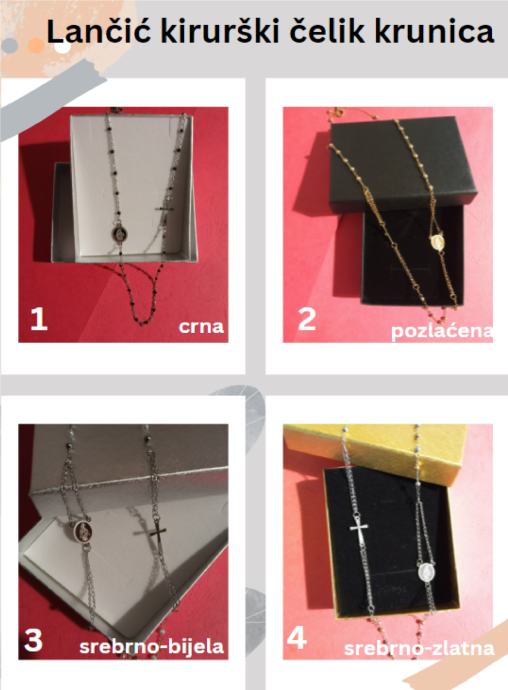 Lančić kirurški čelik krunica

1 crna

2 pozlaćena

3 srebrno-bijela

4 srebrno-zlatna