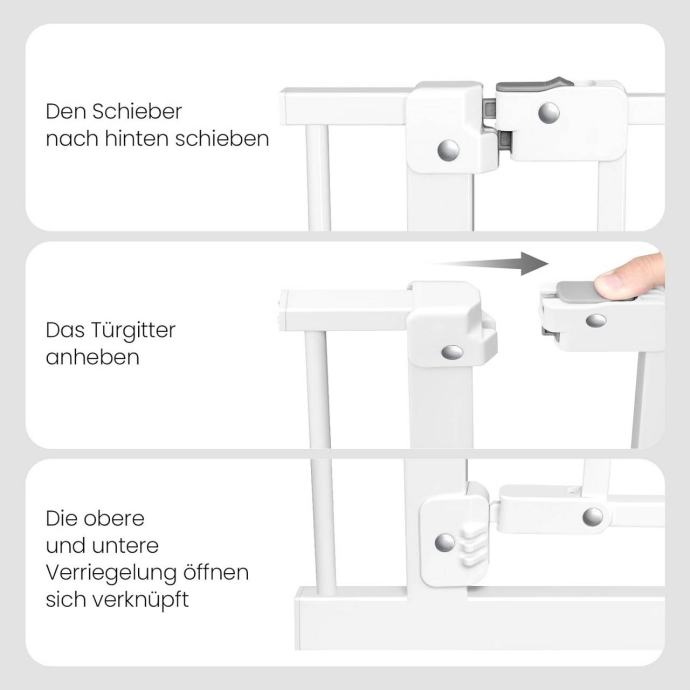 Den Schieber nach hinten schieben

Das Türgitter anheben

Die obere und untere Verriegelung öffnen sich verknüpft