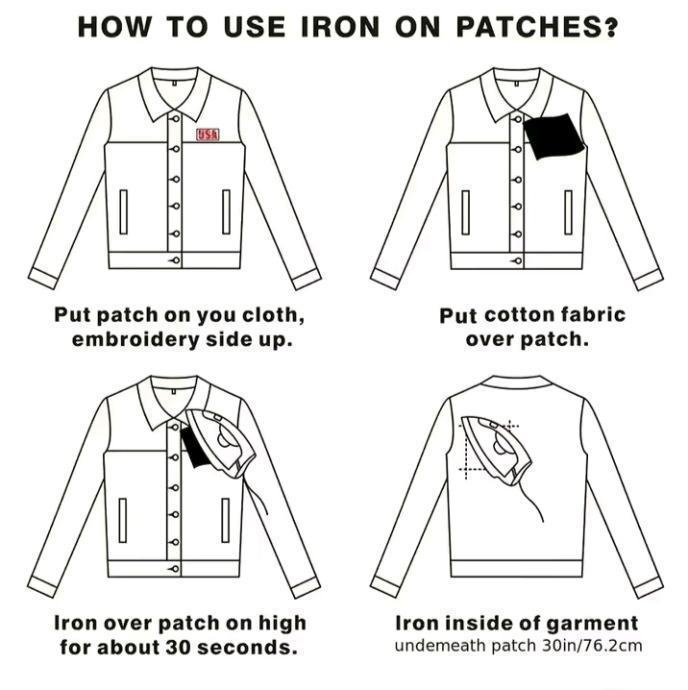 HOW TO USE IRON ON PATCHES?

USA

Put patch on you cloth, embroidery side up.

Put cotton fabric over patch.

Iron over patch on high for about 30 seconds.

Iron inside of garment
undemeath patch 30in/76.2cm