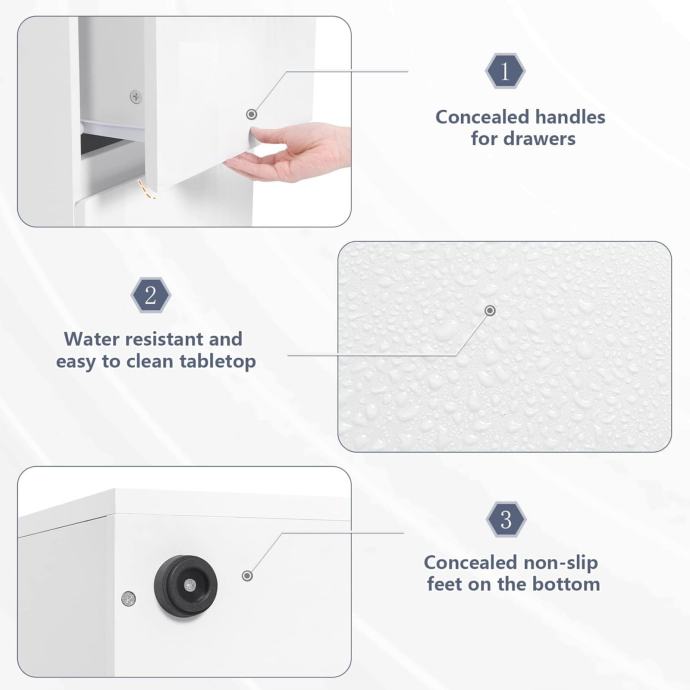 1

Concealed handles for drawers

2

Water resistant and easy to clean tabletop

3

Concealed non-slip feet on the bottom