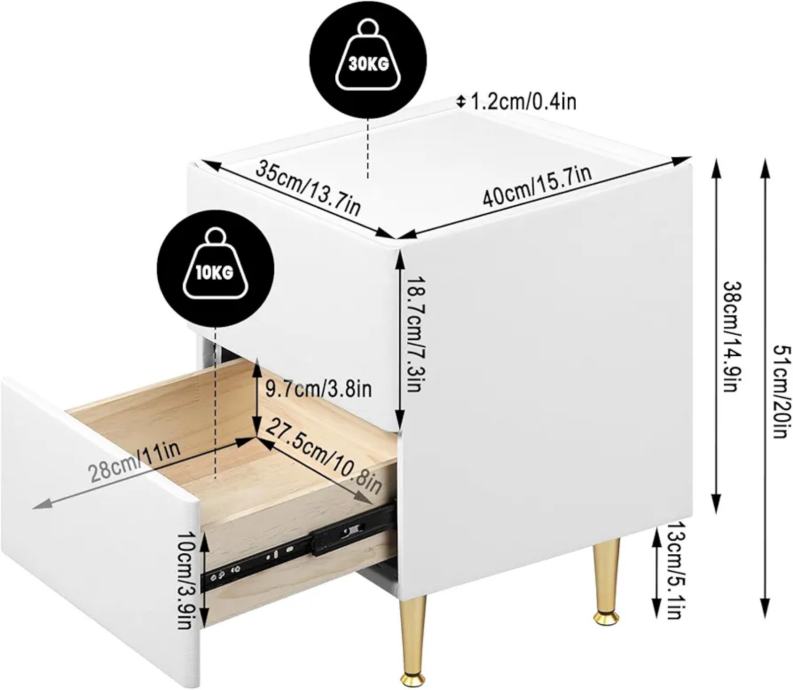 30KG
1.2cm/0.4in
35cm/13.7in
40cm/15.7in
10KG
18.7cm/7.3in
38cm/14.9in
51cm/20in
9.7cm/3.8in
27.5cm/10.8in
28cm/11in
10cm/3.9in
13cm/5.1in