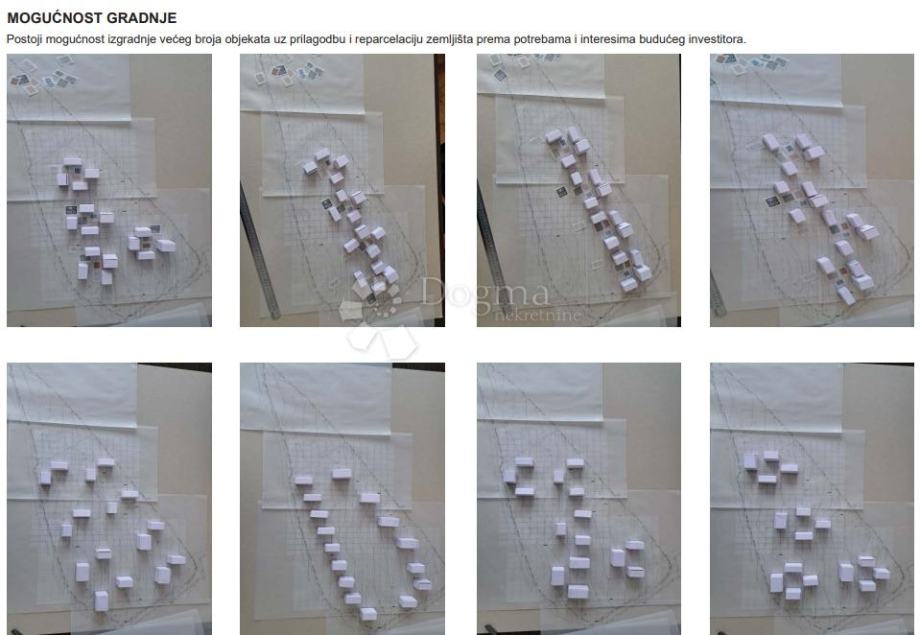 MOGUĆNOST GRADNJE

Postoji mogućnost izgradnje većeg broja objekata uz prilagodbu i reparcelaciju zemljišta prema potrebama i interesima budućeg investitora.

Dogma nekretnine