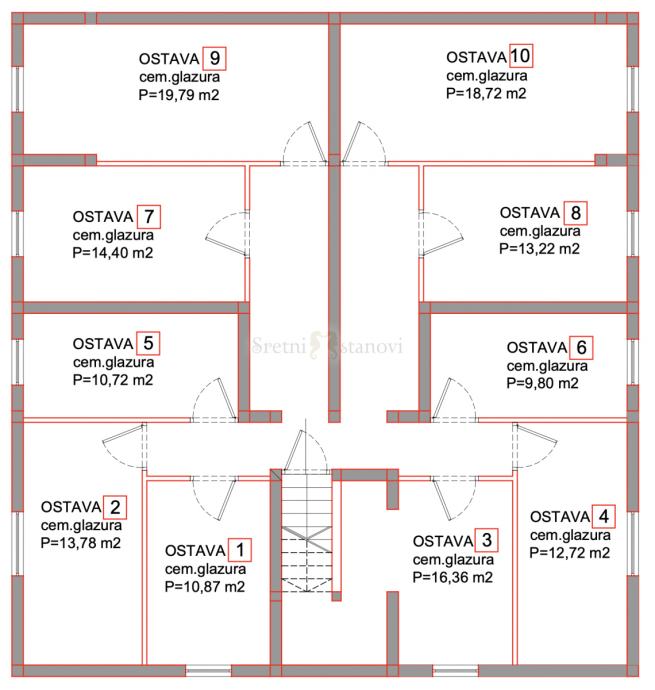 OSTAVA 9
cem.glazura
P=19,79 m2

OSTAVA 10
cem.glazura
P=18,72 m2

OSTAVA 7
cem.glazura
P=14,40 m2

OSTAVA 8
cem.glazura
P=13,22 m2

OSTAVA 5
cem.glazura
P=10,72 m2

Sretni stanovi

OSTAVA 6
cem.glazura
P=9,80 m2

OSTAVA 2
cem.glazura
P=13,78 m2

OSTAVA 1
cem.glazura
P=10,87 m2

OSTAVA 3
cem.glazura
P=16,36 m2

OSTAVA 4
cem.glazura
P=12,72 m2