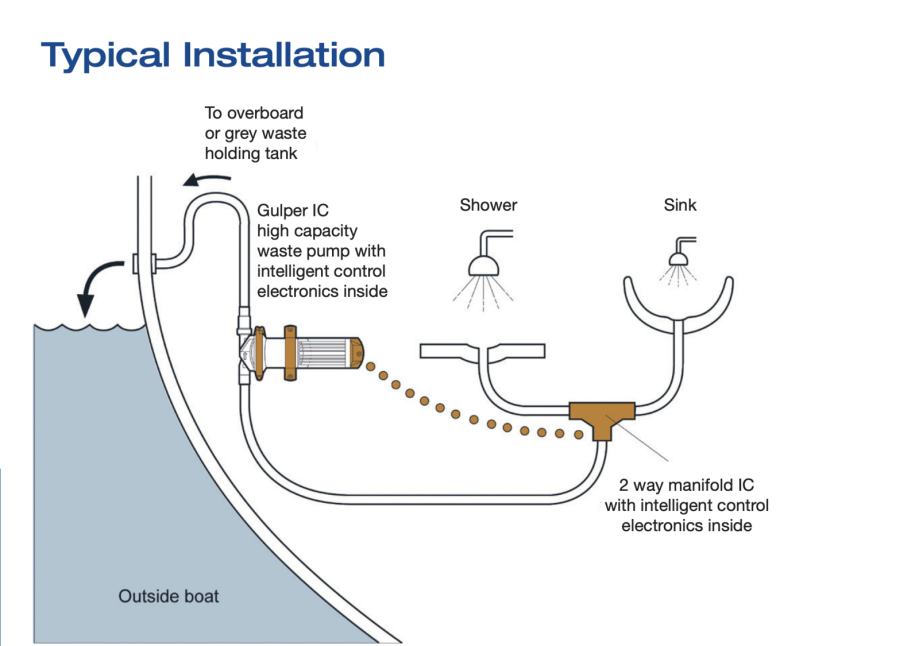 Typical Installation

To overboard or grey waste holding tank

Gulper IC high capacity waste pump with intelligent control electronics inside

Shower

Sink

2 way manifold IC with intelligent control electronics inside

Outside boat