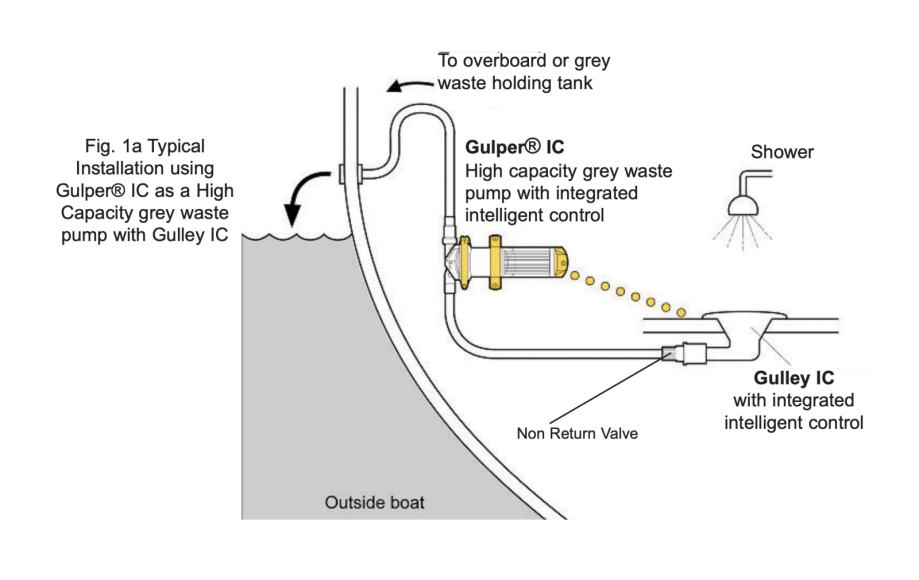 To overboard or grey waste holding tank

Fig. 1a Typical Installation using Gulper® IC as a High Capacity grey waste pump with Gulley IC

Gulper® IC
High capacity grey waste pump with integrated intelligent control

Shower

Gulley IC
with integrated intelligent control

Non Return Valve

Outside boat