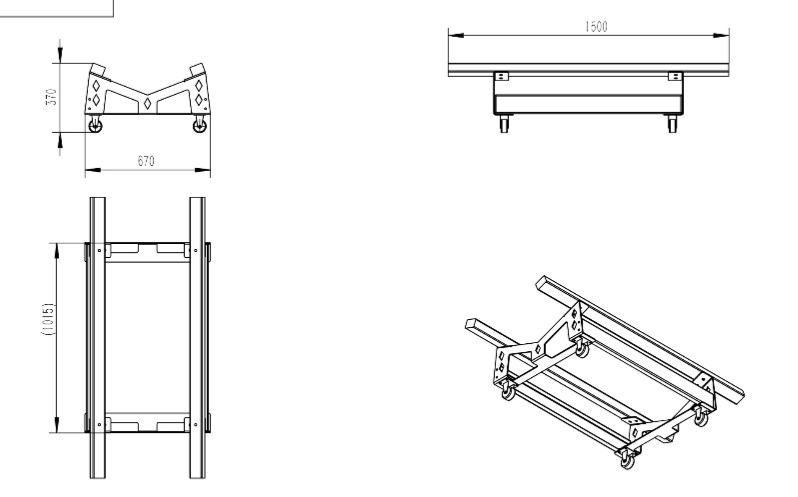 370

670

1500

(1015)