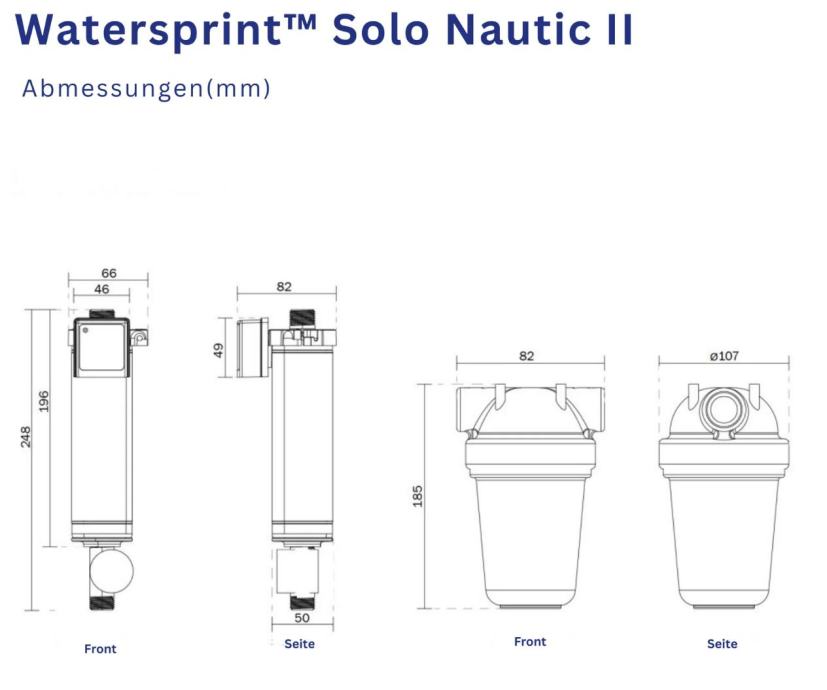 Watersprint™ Solo Nautic II

Abmessungen(mm)

66
46
248
196
Front

82
49
50
Seite

82
185
Front

ø107
Seite