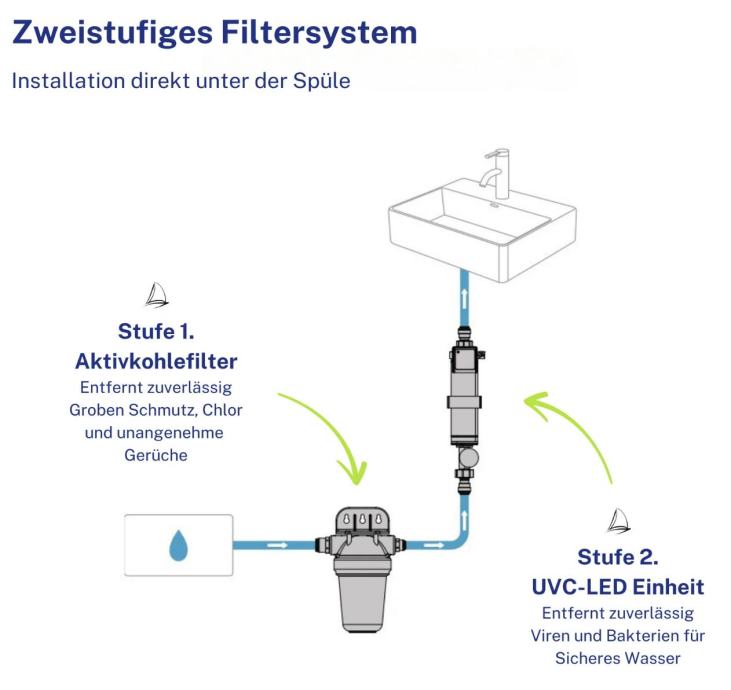 Zweistufiges Filtersystem

Installation direkt unter der Spüle

Stufe 1.
Aktivkohlefilter
Entfernt zuverlässig Groben Schmutz, Chlor und unangenehme Gerüche

Stufe 2.
UVC-LED Einheit
Entfernt zuverlässig Viren und Bakterien für Sicheres Wasser