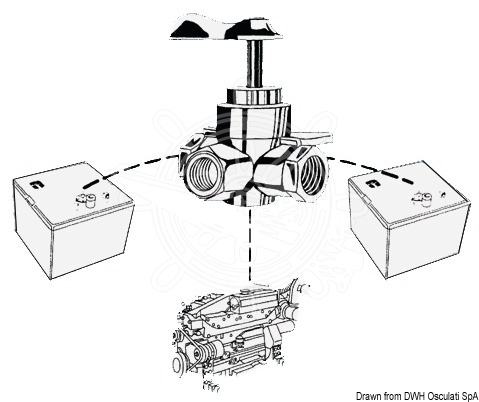 Drawn from DWH Osculati SpA