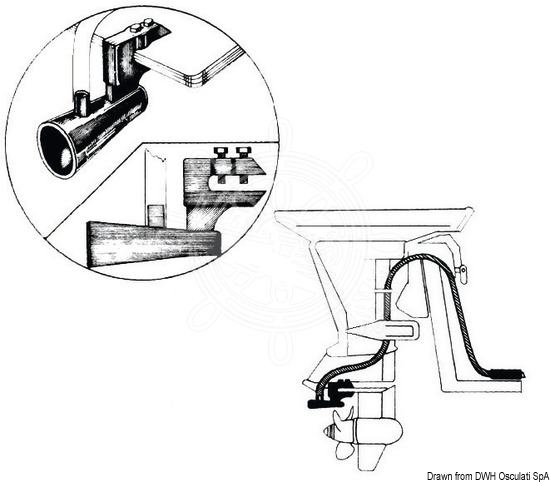 Drawn from DWH Osculati SpA