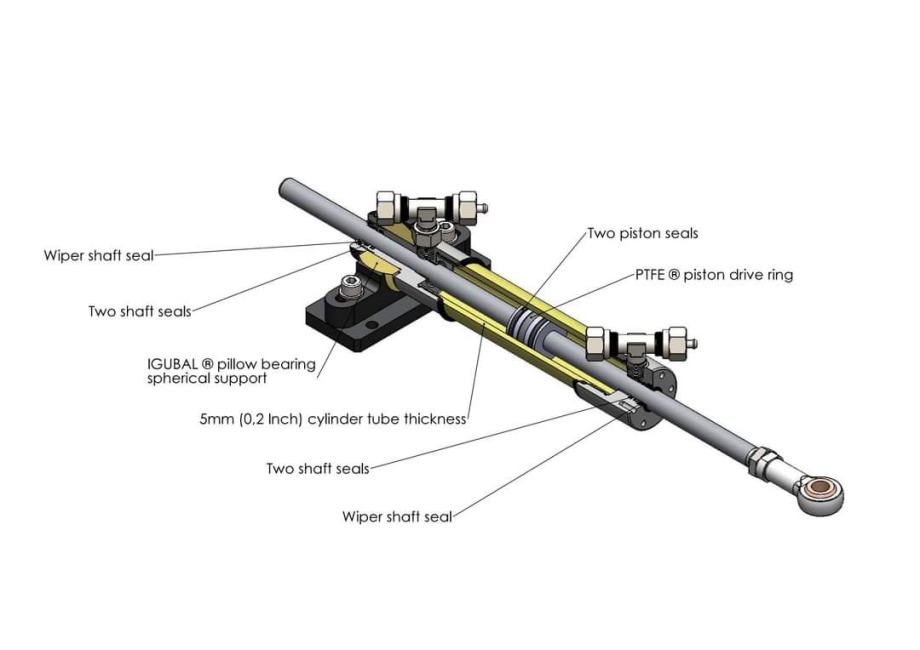 Wiper shaft seal

Two shaft seals

IGUBAL ® pillow bearing spherical support

5mm (0,2 Inch) cylinder tube thickness

Two shaft seals

Wiper shaft seal

Two piston seals

PTFE ® piston drive ring