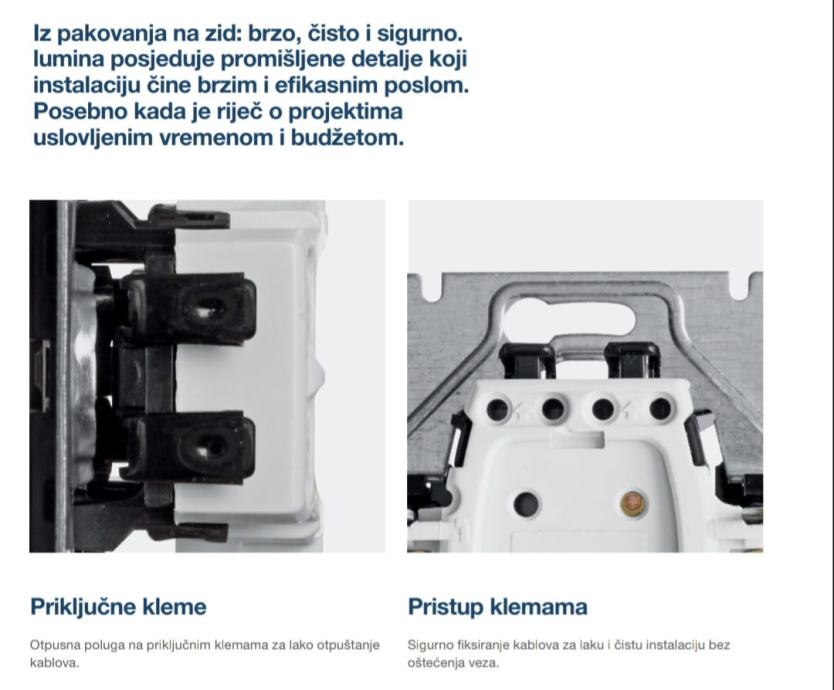 Iz pakovanja na zid: brzo, čisto i sigurno. lumina posjeduje promišljene detalje koji instalaciju čine brzim i efikasnim poslom. Posebno kada je riječ o projektima uslovljenim vremenom i budžetom.

Priključne kleme

Otpusna poluga na priključnim klemama za lako otpuštanje kablova.

Pristup klemama

Sigurno fiksiranje kablova za laku i čistu instalaciju bez oštećenja veza.