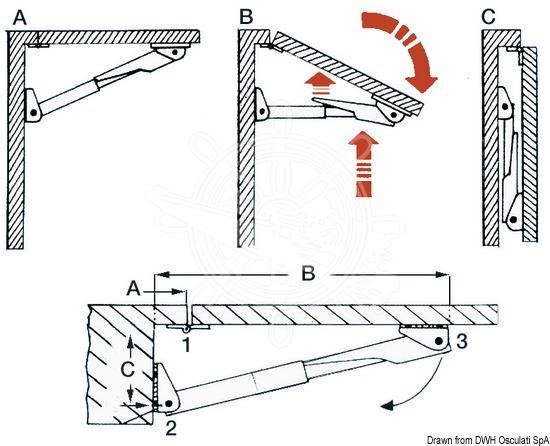 A

B

C

B

A

1

3

C

2

Drawn from DWH Osculati SpA