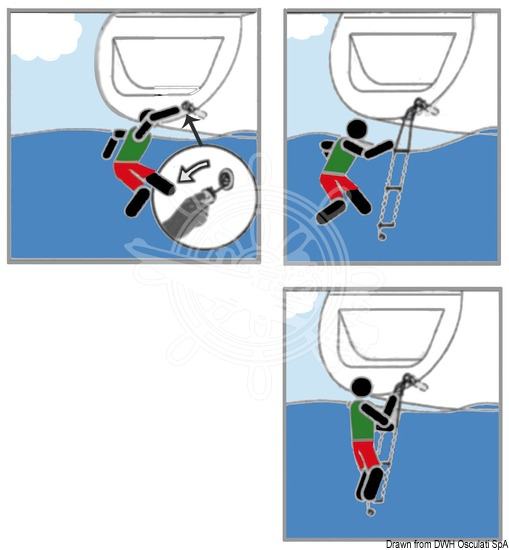 Drawn from DWH Osculati SpA