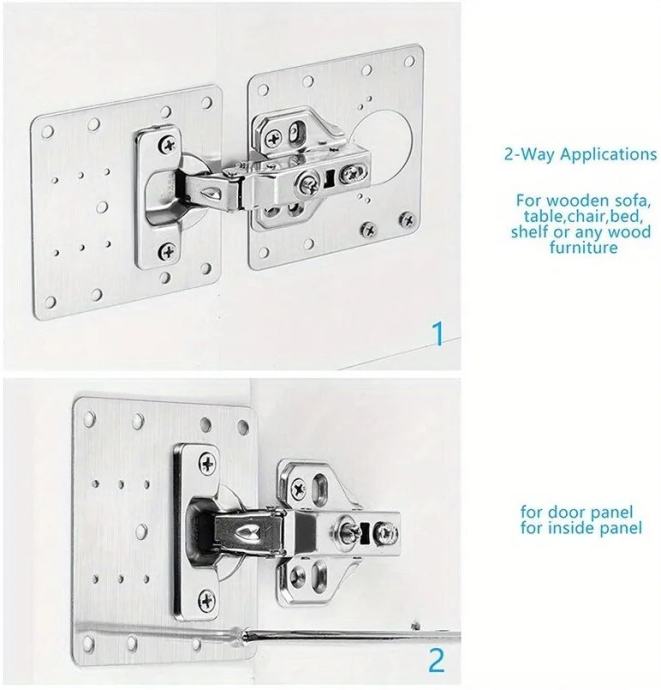 2-Way Applications

For wooden sofa, table,chair,bed, shelf or any wood furniture

1

for door panel
for inside panel

2